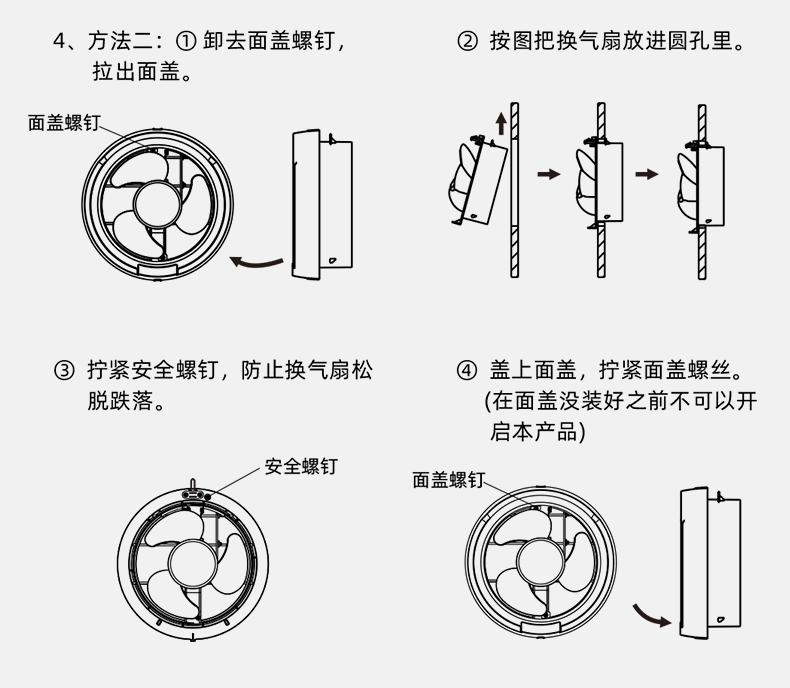 4、方法二：① 卸去面盖螺钉，拉出面盖。

面盖螺钉

② 按图把换气扇放进圆孔里。

③ 拧紧安全螺钉，防止换气扇松脱跌落。

安全螺钉

④ 盖上面盖，拧紧面盖螺丝。(在面盖没装好之前不可以开启本产品)

面盖螺钉